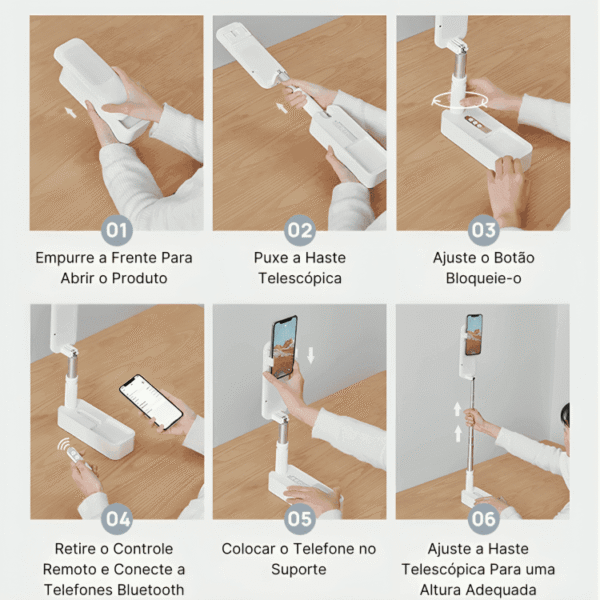 01

Empurre a Frente Para Abrir o Produto

02

Puxe a Haste Telescópica

03

Ajuste o Botão Bloqueie-o

04

Retire o Controle Remoto e Conecte a Telefones Bluetooth

05

Colocar o Telefone no Suporte

06

Ajuste a Haste Telescópica Para uma Altura Adequada